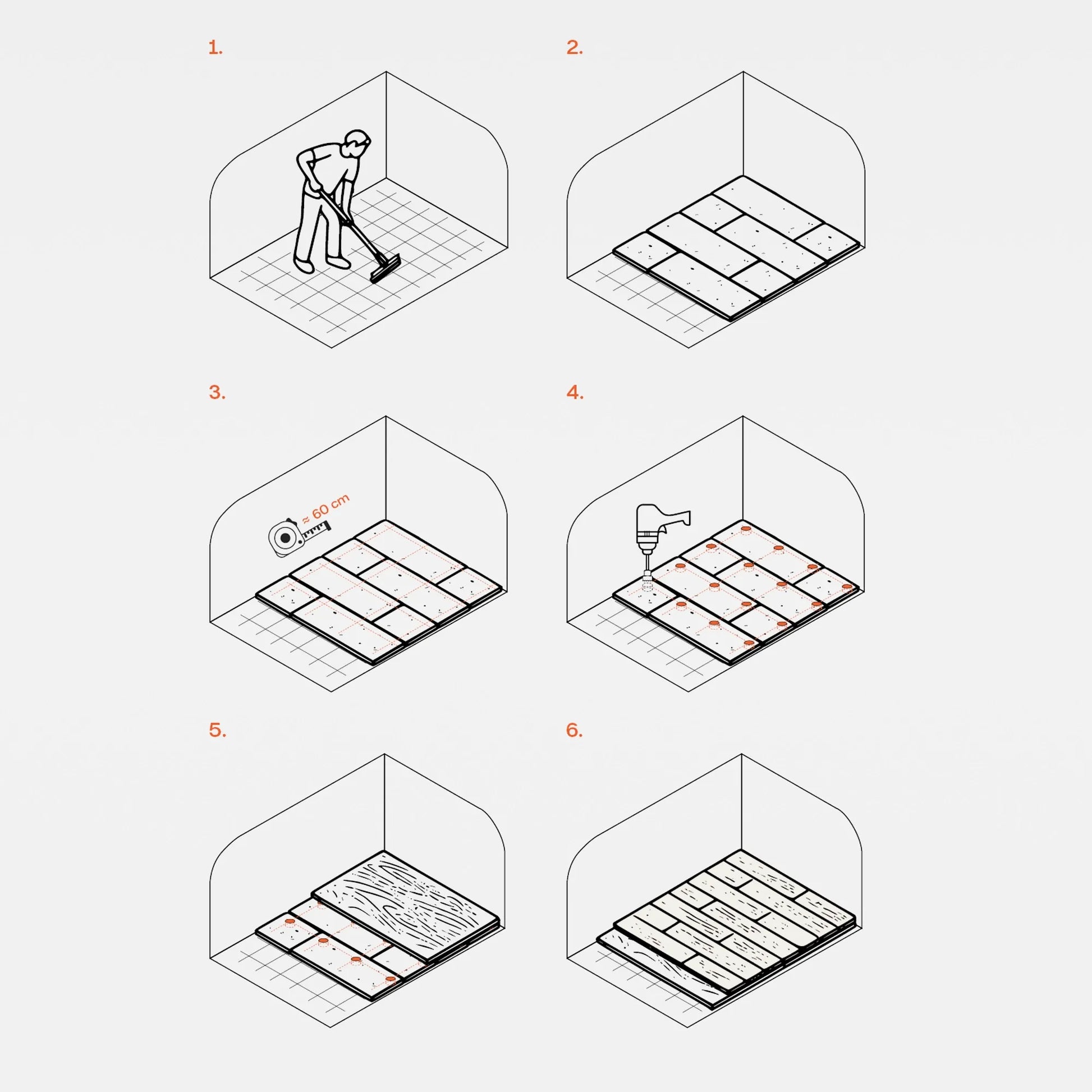 1.

2.

3.

≈ 60 cm

4.

5.

6.