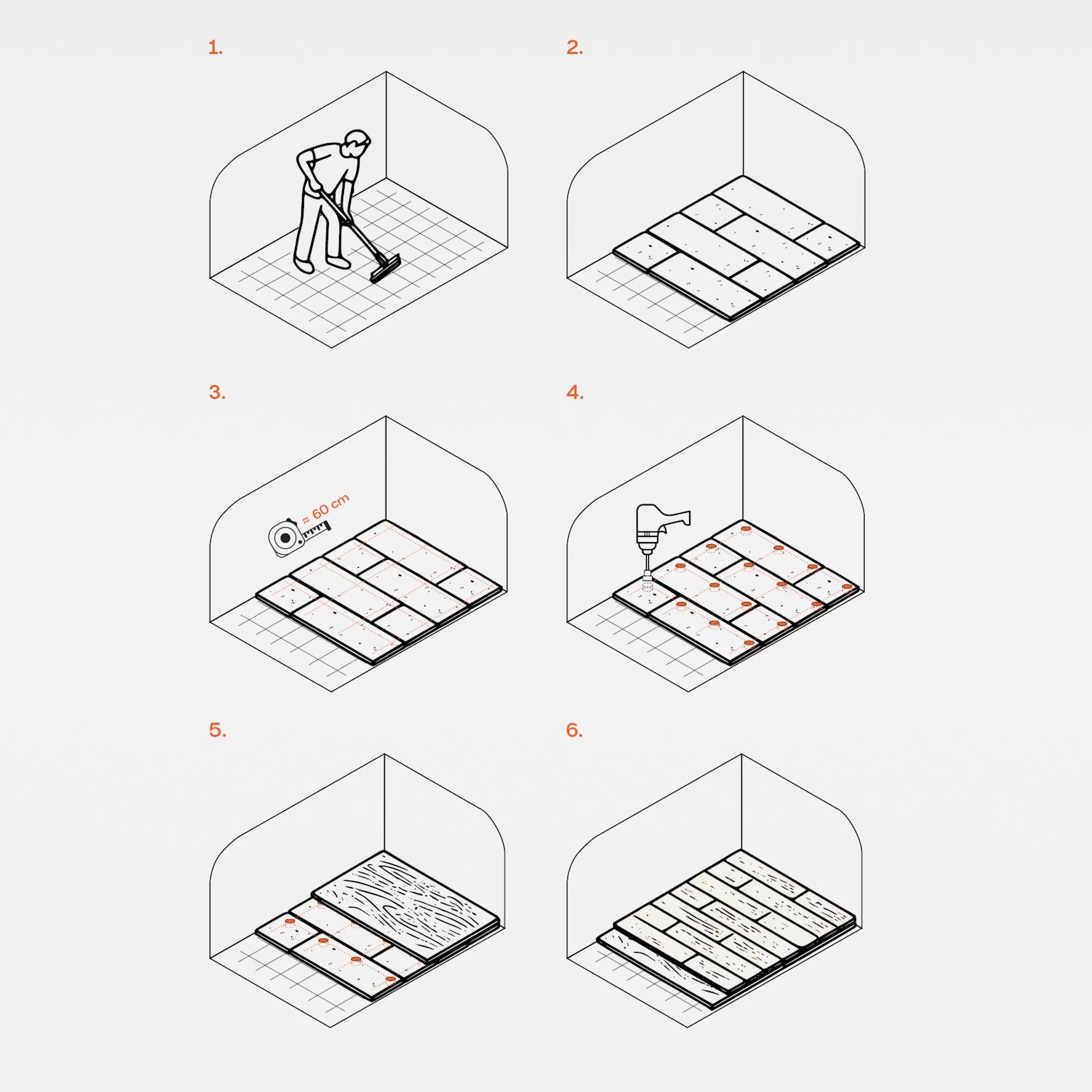 1.

2.

3.

≈ 60 cm

4.

5.

6.